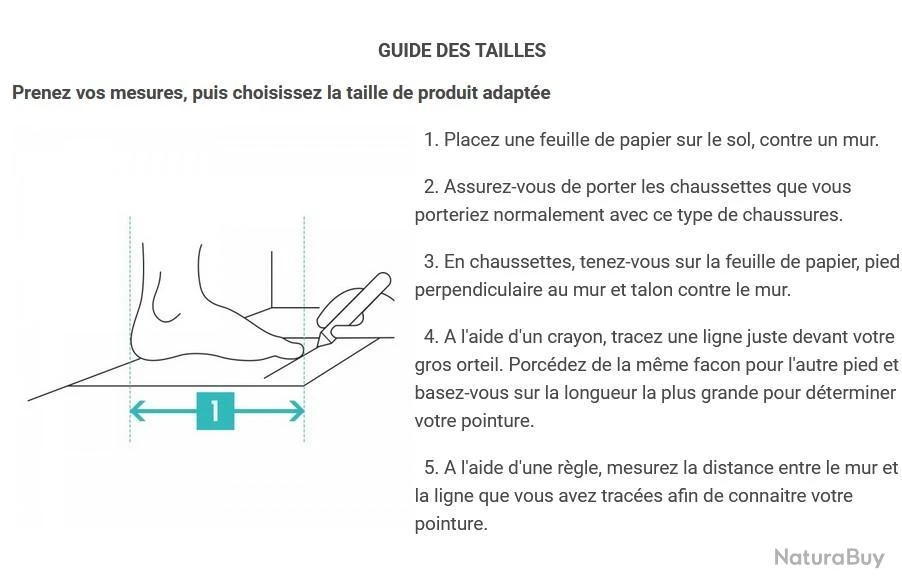 GUIDE DES TAILLES

Prenez vos mesures, puis choisissez la taille de produit adaptée

1

1. Placez une feuille de papier sur le sol, contre un mur.

2. Assurez-vous de porter les chaussettes que vous porteriez normalement avec ce type de chaussures.

3. En chaussettes, tenez-vous sur la feuille de papier, pied perpendiculaire au mur et talon contre le mur.

4. A l'aide d'un crayon, tracez une ligne juste devant votre gros orteil. Porcédez de la même facon pour l'autre pied et basez-vous sur la longueur la plus grande pour déterminer votre pointure.

5. A l'aide d'une règle, mesurez la distance entre le mur et la ligne que vous avez tracées afin de connaitre votre pointure.

NaturaBuy